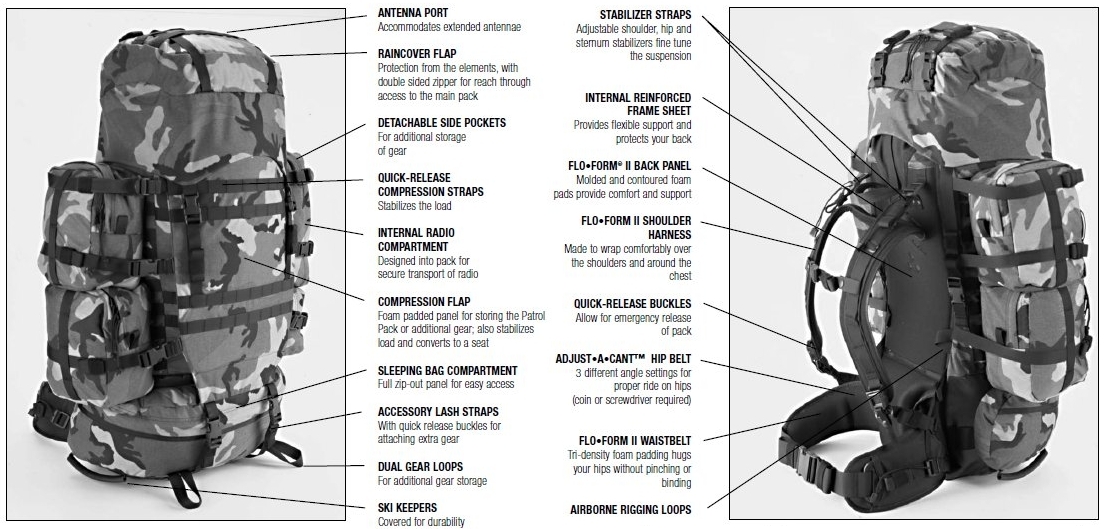 ANTENNA PORT
Accommodates extended antennae

RAINCOVER FLAP
Protection from the elements, with double sided zipper for reach through access to the main pack

DETACHABLE SIDE POCKETS
For additional storage of gear

QUICK-RELEASE COMPRESSION STRAPS
Stabilizes the load

INTERNAL RADIO COMPARTMENT
Designed into pack for secure transport of radio

COMPRESSION FLAP
Foam padded panel for storing the Patrol Pack or additional gear; also stabilizes load and converts to a seat

SLEEPING BAG COMPARTMENT
Full zip-out panel for easy access

ACCESSORY LASH STRAPS
With quick release buckles for attaching extra gear

DUAL GEAR LOOPS
For additional gear storage

SKI KEEPERS
Covered for durability

STABILIZER STRAPS
Adjustable shoulder, hip and sternum stabilizers fine tune the suspension

INTERNAL REINFORCED FRAME SHEET
Provides flexible support and protects your back

FLO•FORM® II BACK PANEL
Molded and contoured foam pads provide comfort and support

FLO•FORM II SHOULDER HARNESS
Made to wrap comfortably over the shoulders and around the chest

QUICK-RELEASE BUCKLES
Allow for emergency release of pack

ADJUST•A•CANT™ HIP BELT
3 different angle settings for proper ride on hips (coin or screwdriver required)

FLO•FORM II WAISTBELT
Tri-density foam padding hugs your hips without pinching or binding

AIRBORNE RIGGING LOOPS